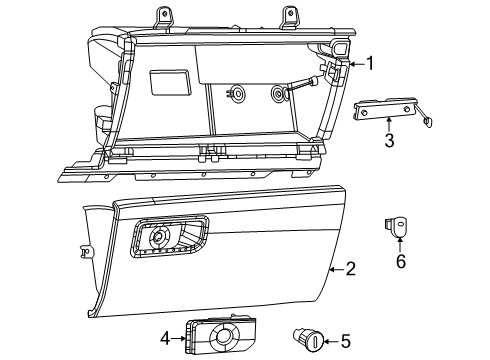 1
3
6
2
4
5