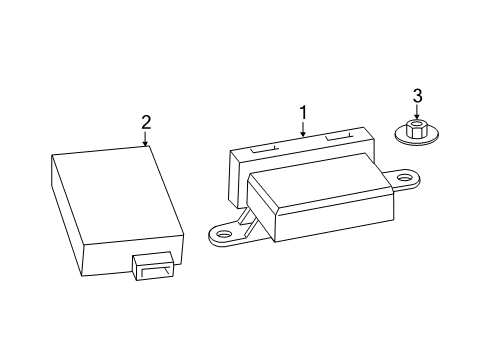 2
1
3