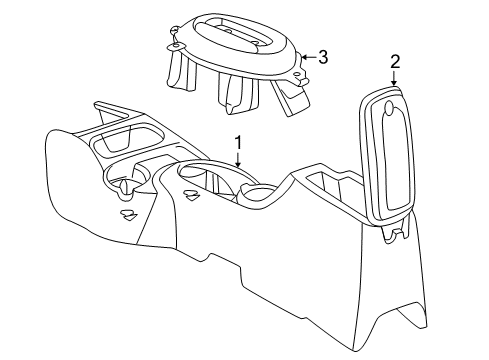 3
2
1