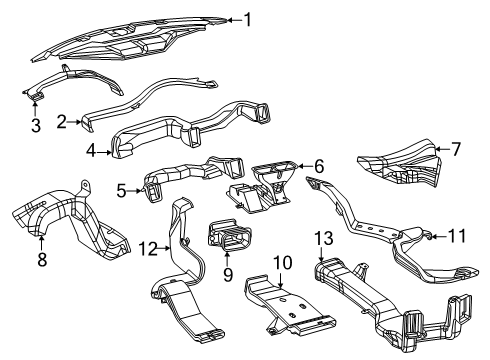 1
3
2
4
7
6
5
8
12
9
11
13
10