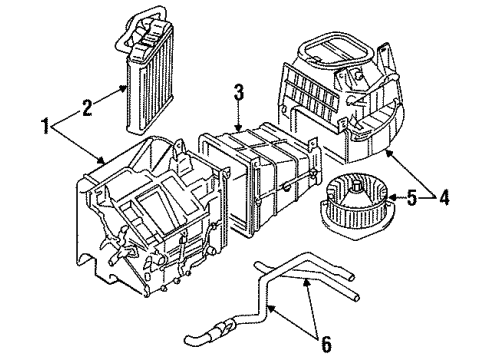 2
1
3
5
4
6