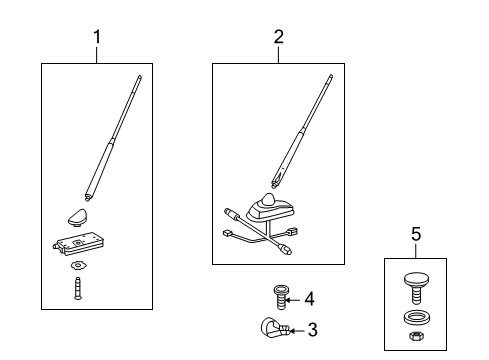 1
2
5
4
3