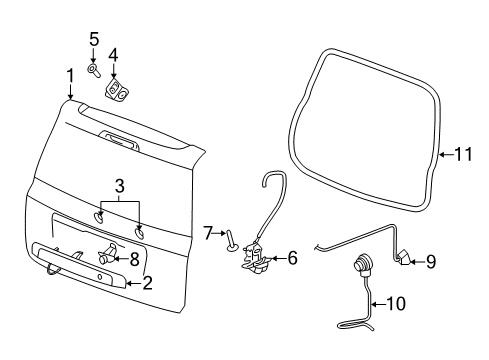 5
4
1
11
3
7
6
8
9
2
10