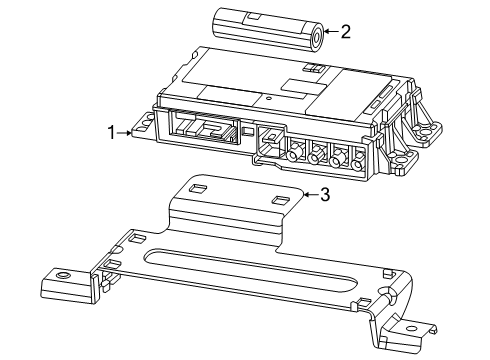 2
1
3