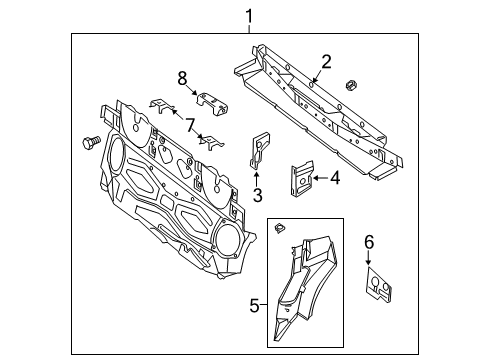 1
2
8
7
3
4
5
6