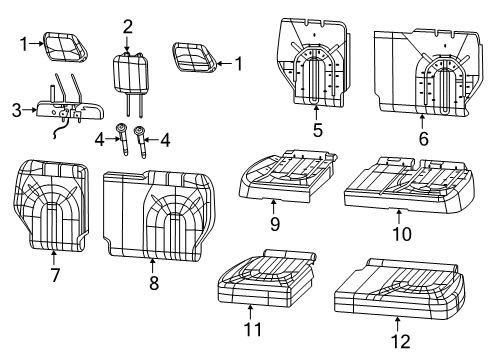 1
2
1
3
4
4
5
6
7
8
9
10
11
12