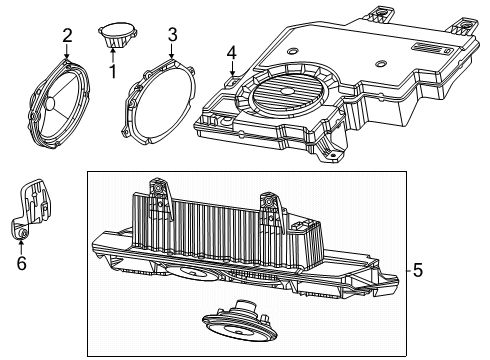 2
1
3
4
6
5