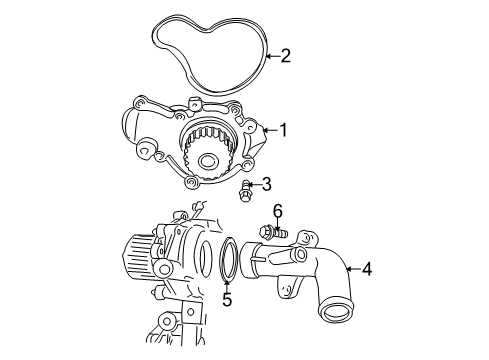 2
1
3
6
4
5