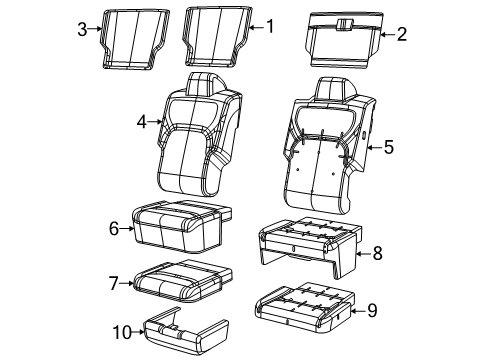 3
1
2
4
5
6
8
7
9
10