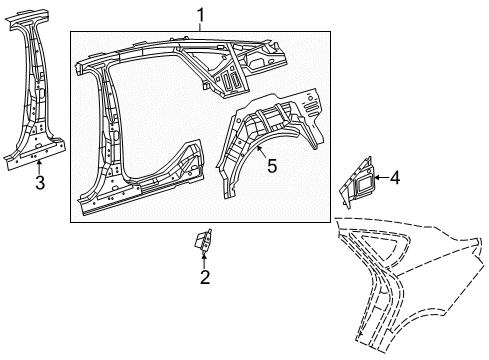 1
3
5
4
2