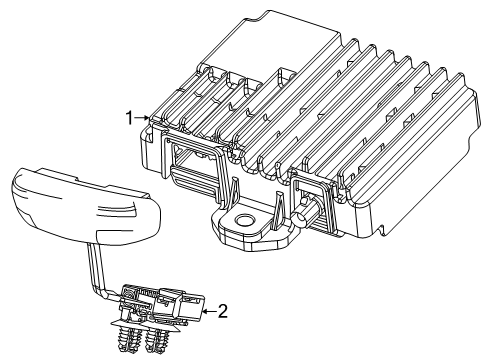 1

2