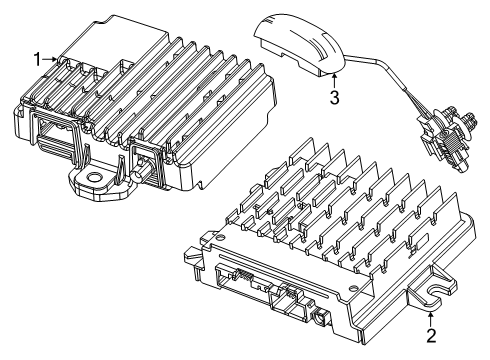 1
3
2