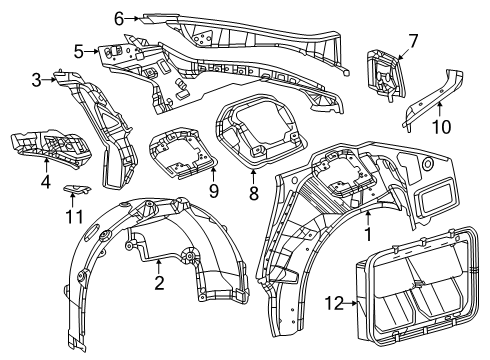 6
5
7
3
10
4
9
8
11
1
2
12