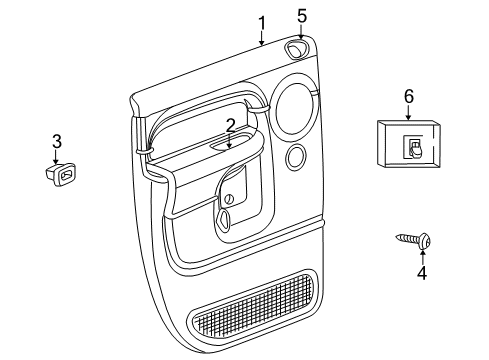 1
5
2
3
6
4