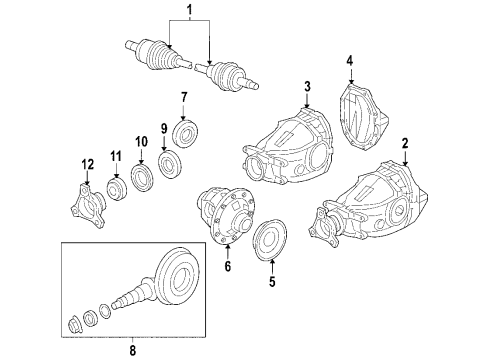 1
4
3
7
2
9
10
11
12
6
5
8