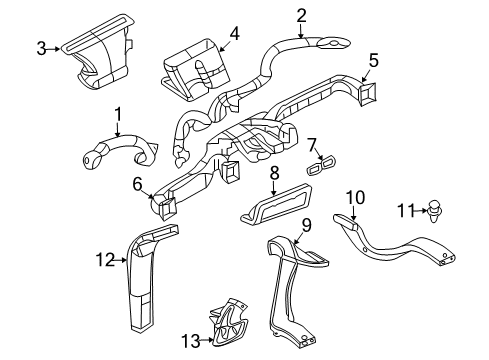 3
4
2
5
1
7
6
8
10
11
9
12
13