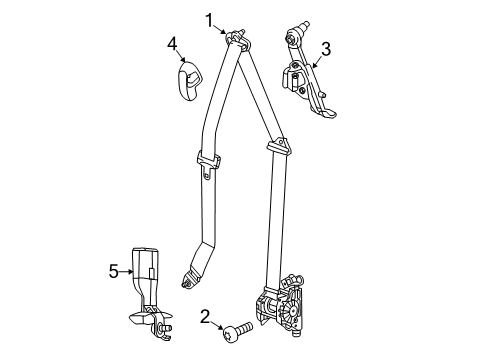 1
4
3
5
2