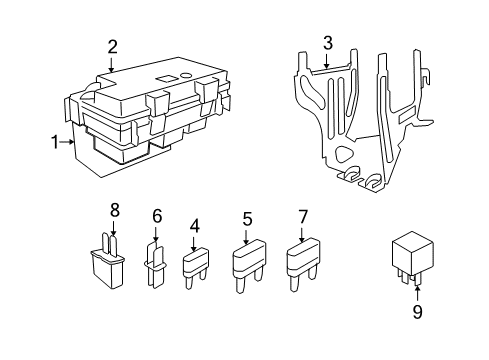 2
3
1
8
6
4
5
7
9