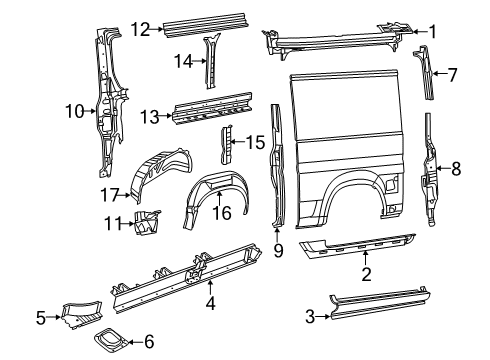 12
1
14
7
10
13
15
8
17
16
11
9
2
4
5
3
6