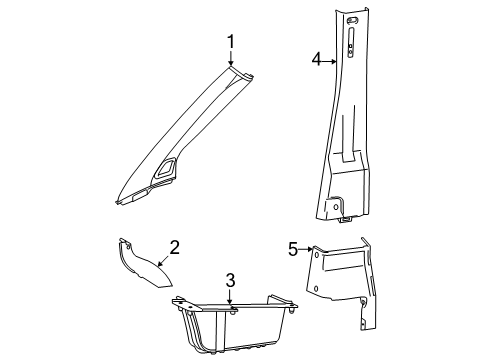 1
4
2
5
3