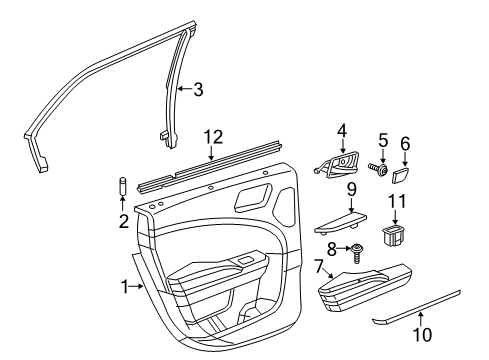 3
12
4
5
6
2
9
11
8
7
1
10