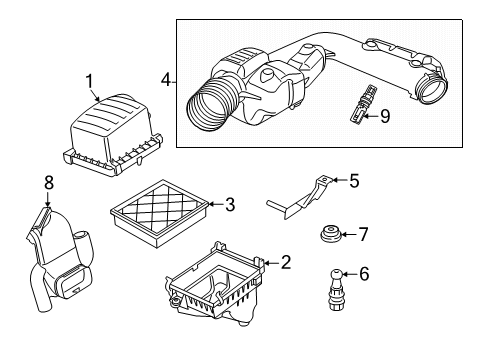 1
4
9
8
3
5
7
2
6