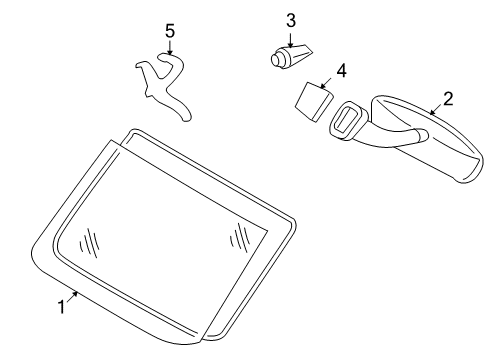 5
3
4
2
1