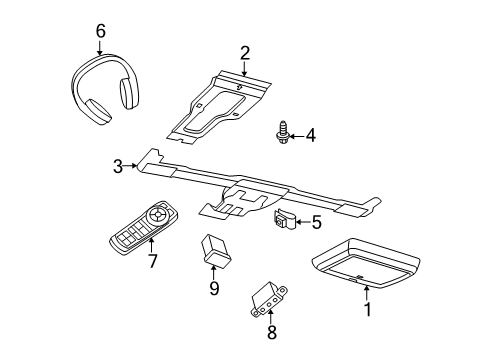 6
2
4
3
5
7
9
1
8