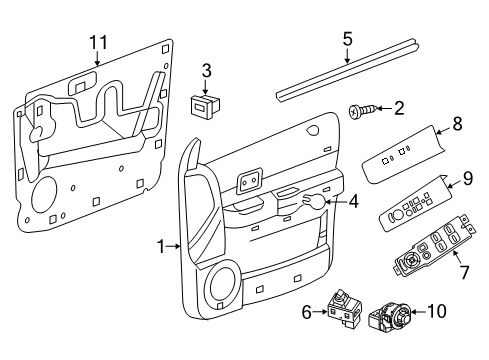 11
3
5
2
8
9
4
1
7
6
10