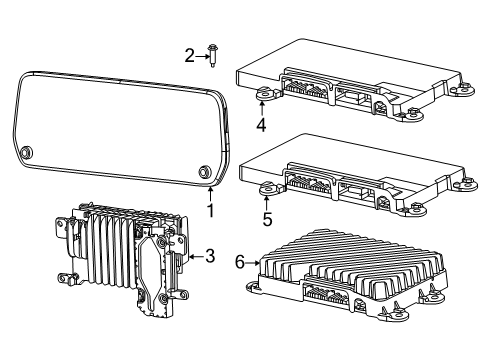 2
4
1
5
3
6