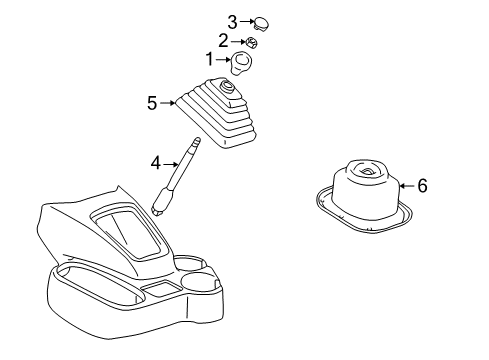 3
2
1
5
4
6