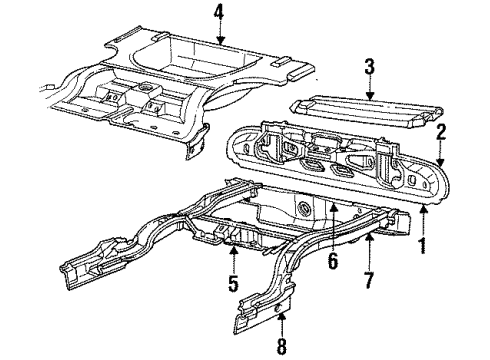 4
3
2
1
6
7
5
8