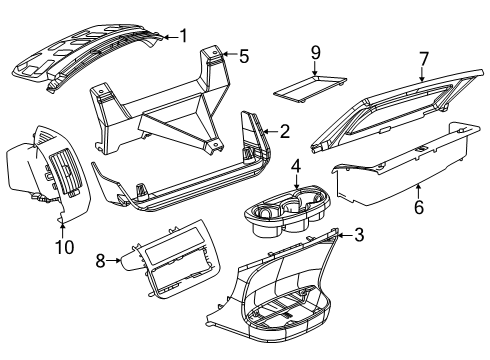 1
5
9
7
2
4
6
10
3
8