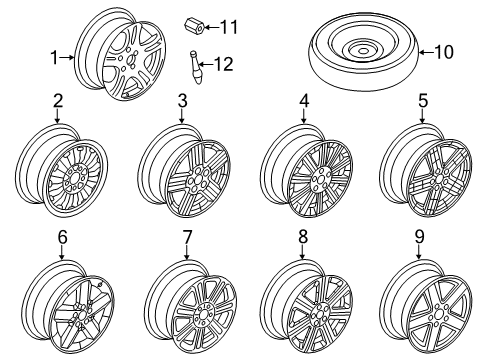 1
11
12
10
2
3
4
5
6
7
8
9