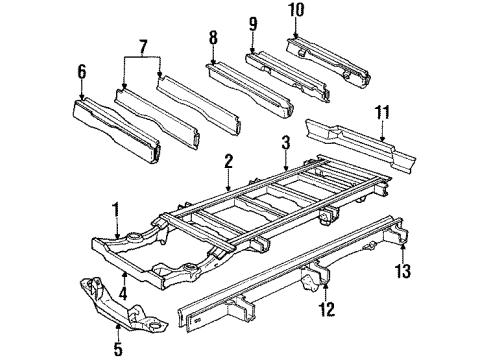 10
9
8
7
6
11
3
2
1
13
4
12
5