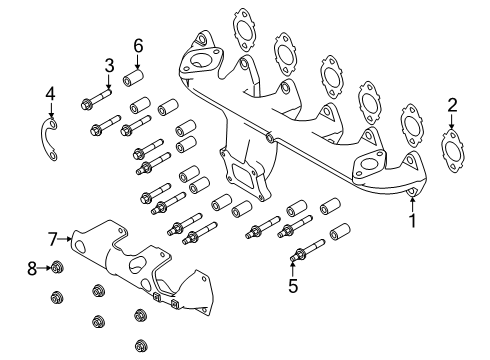 6
3
4
2
1
7
8
5