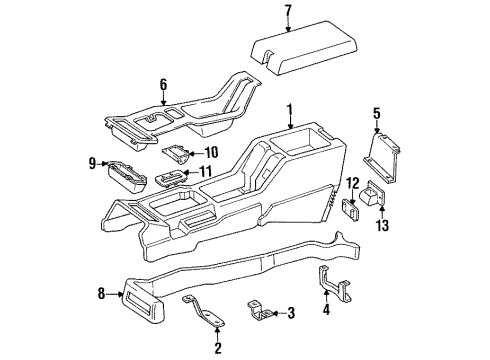 7
6
1
5
10
9
11
12
13
8
3
4
2