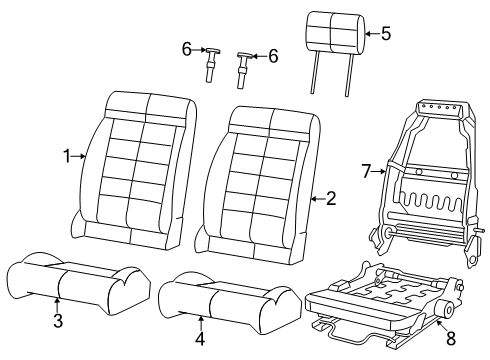 6
6
5
1
2
7
3
4
8