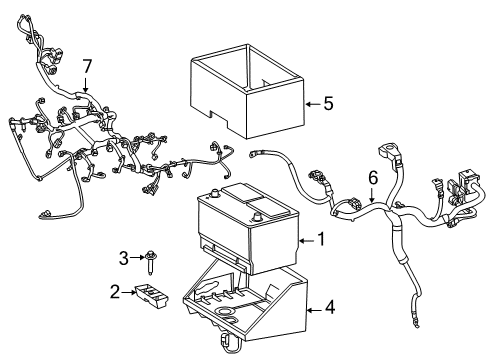 7
5
6
1
3
2
4