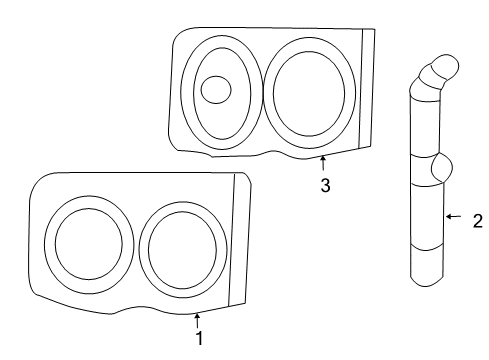 3

2

1