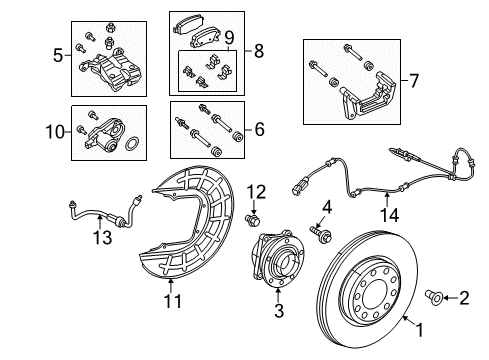 5
9
8
7
10
6
12
4
14
13
11
3
2
1