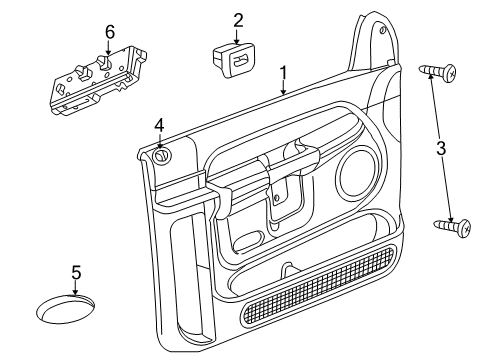 6
2
1
4
3
5