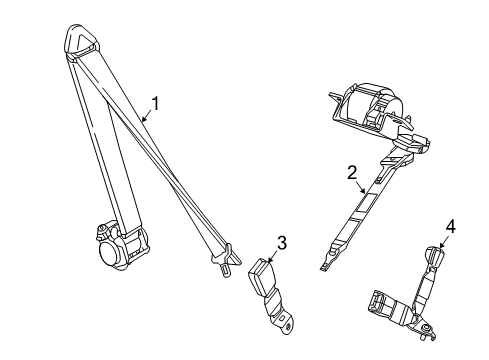 1
2
3
4