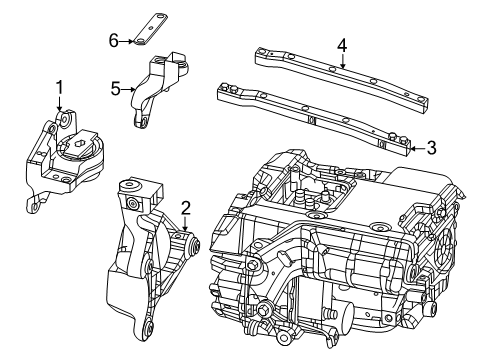 6
4
5
1
3
2