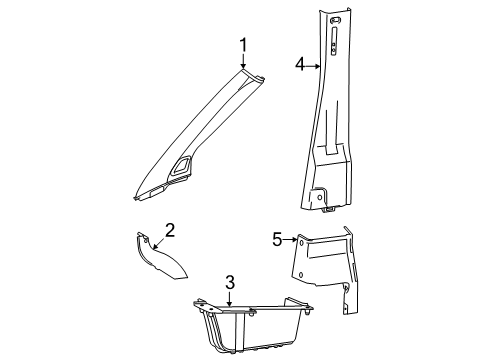 1
4
2
5
3