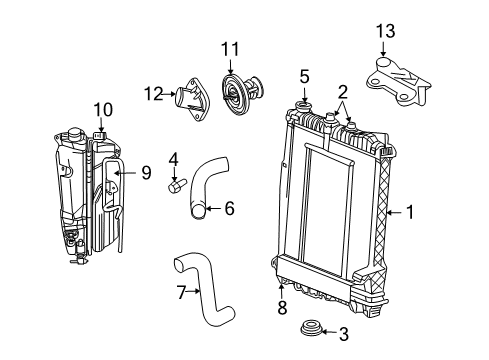 13
11
5
2
12
10
4
9
6
1
7
8
3