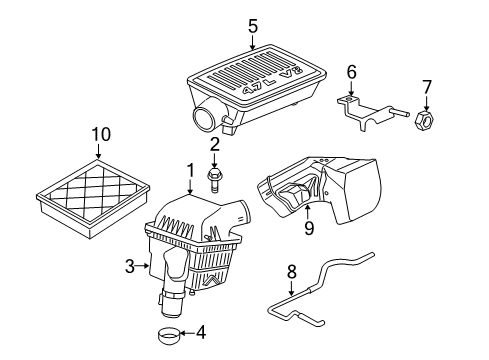 5
4.7L V8
6
7
10
2
1
9
3
8
4