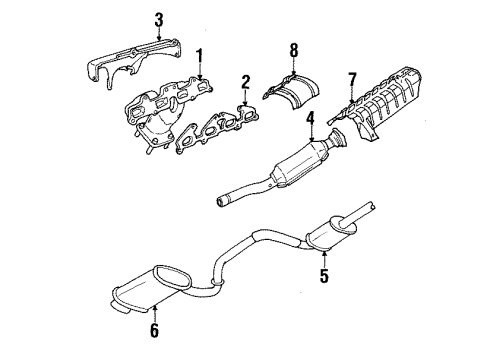 3
1
2
8
7
4
5
6