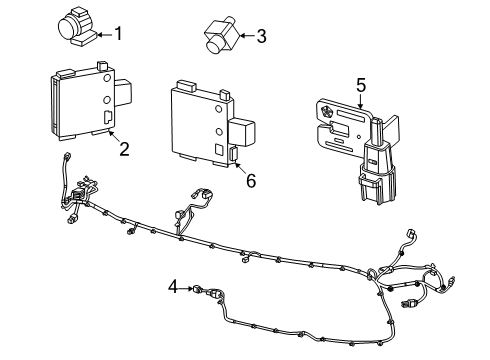 1
3
5
2
6
4