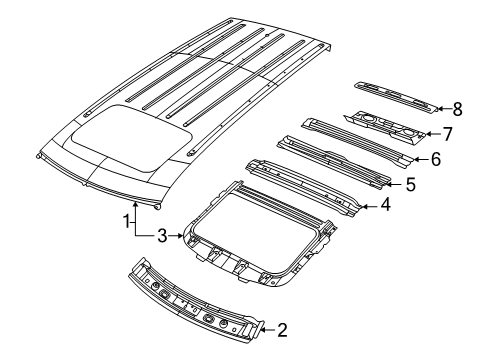 8
7
6
5
4
1
3
2